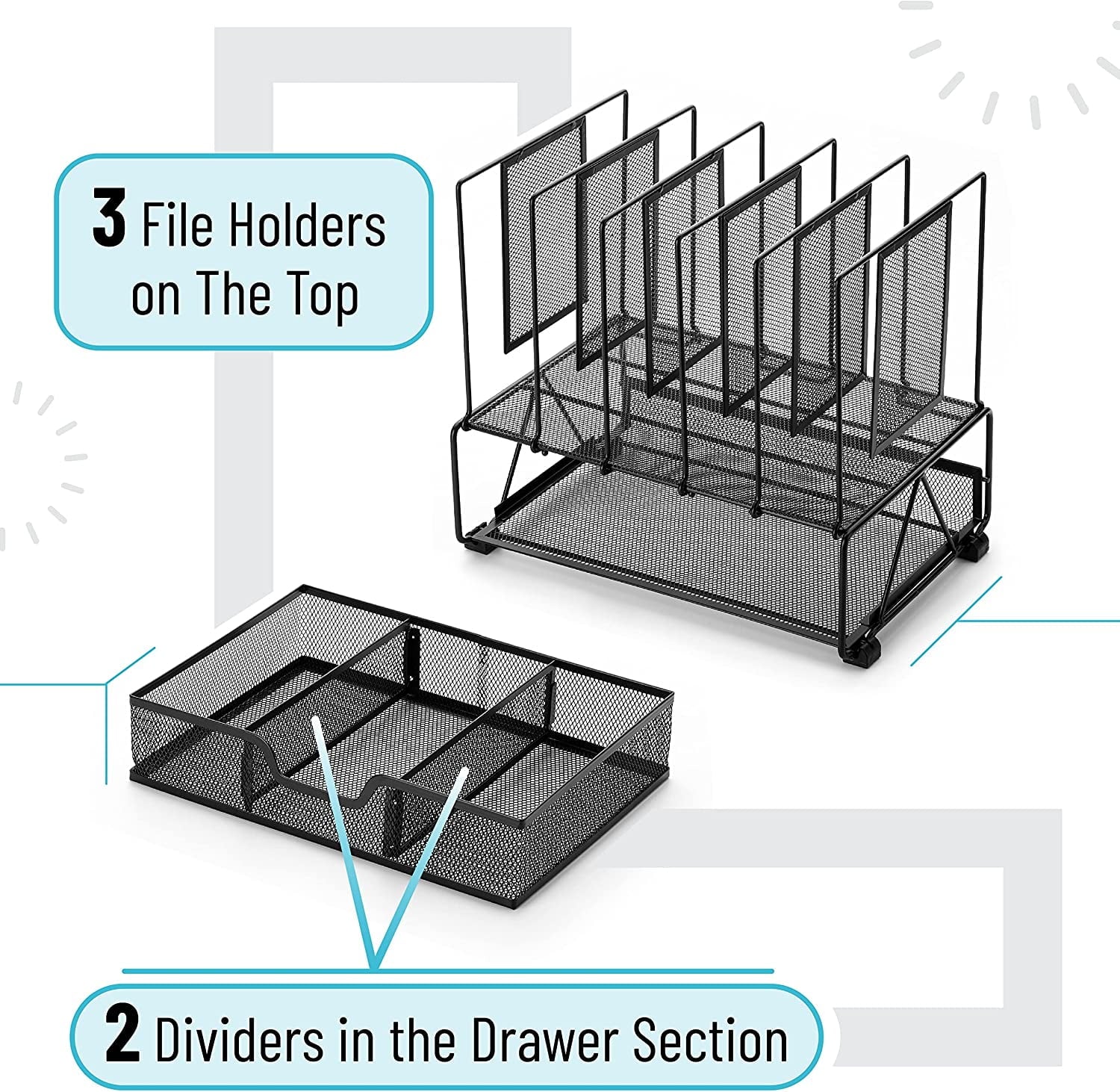 3 File Holders on The Top

2 Dividers in the Drawer Section