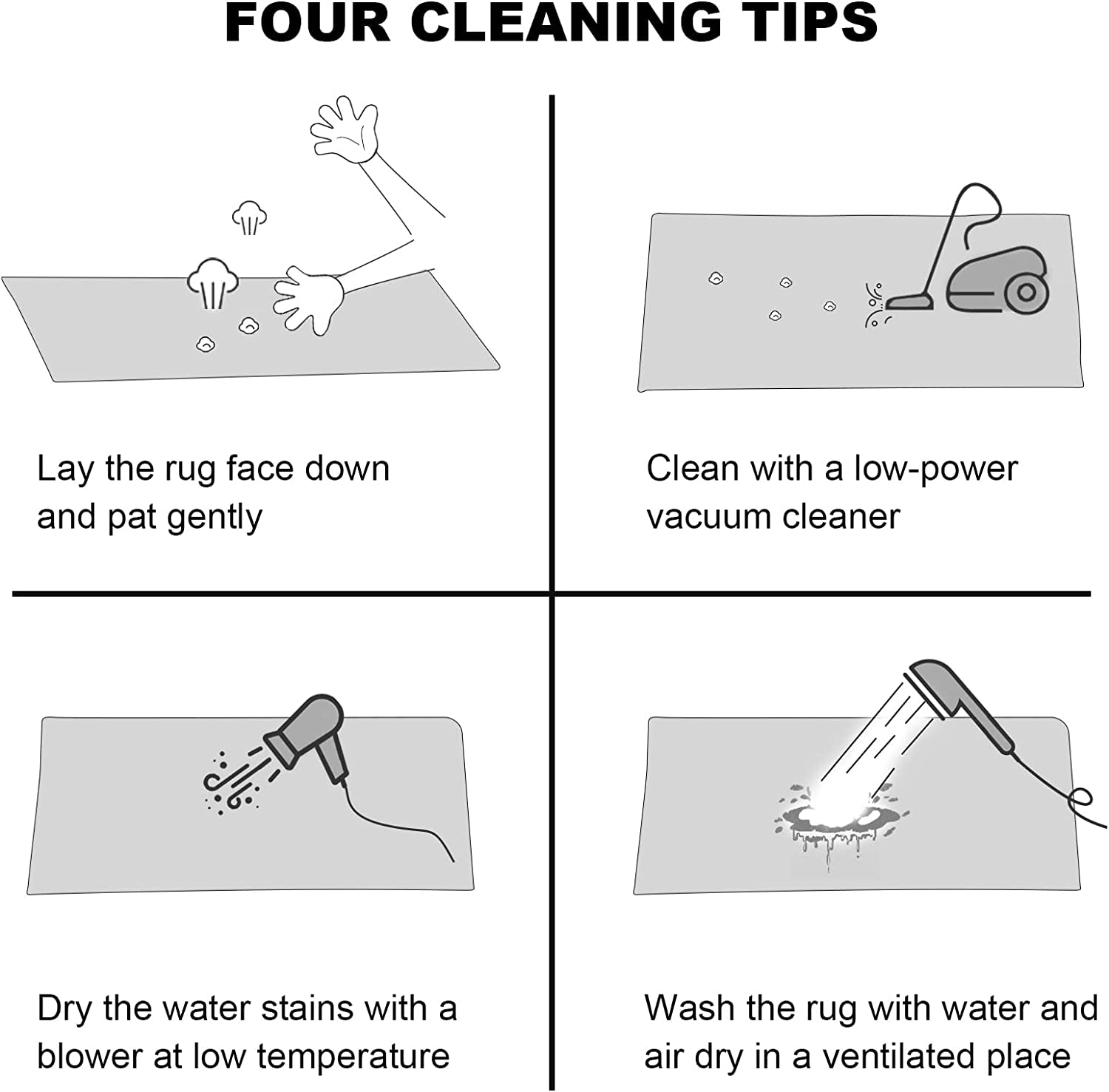 FOUR CLEANING TIPS

Lay the rug face down and pat gently

Clean with a low-power vacuum cleaner

Dry the water stains with a blower at low temperature

Wash the rug with water and air dry in a ventilated place